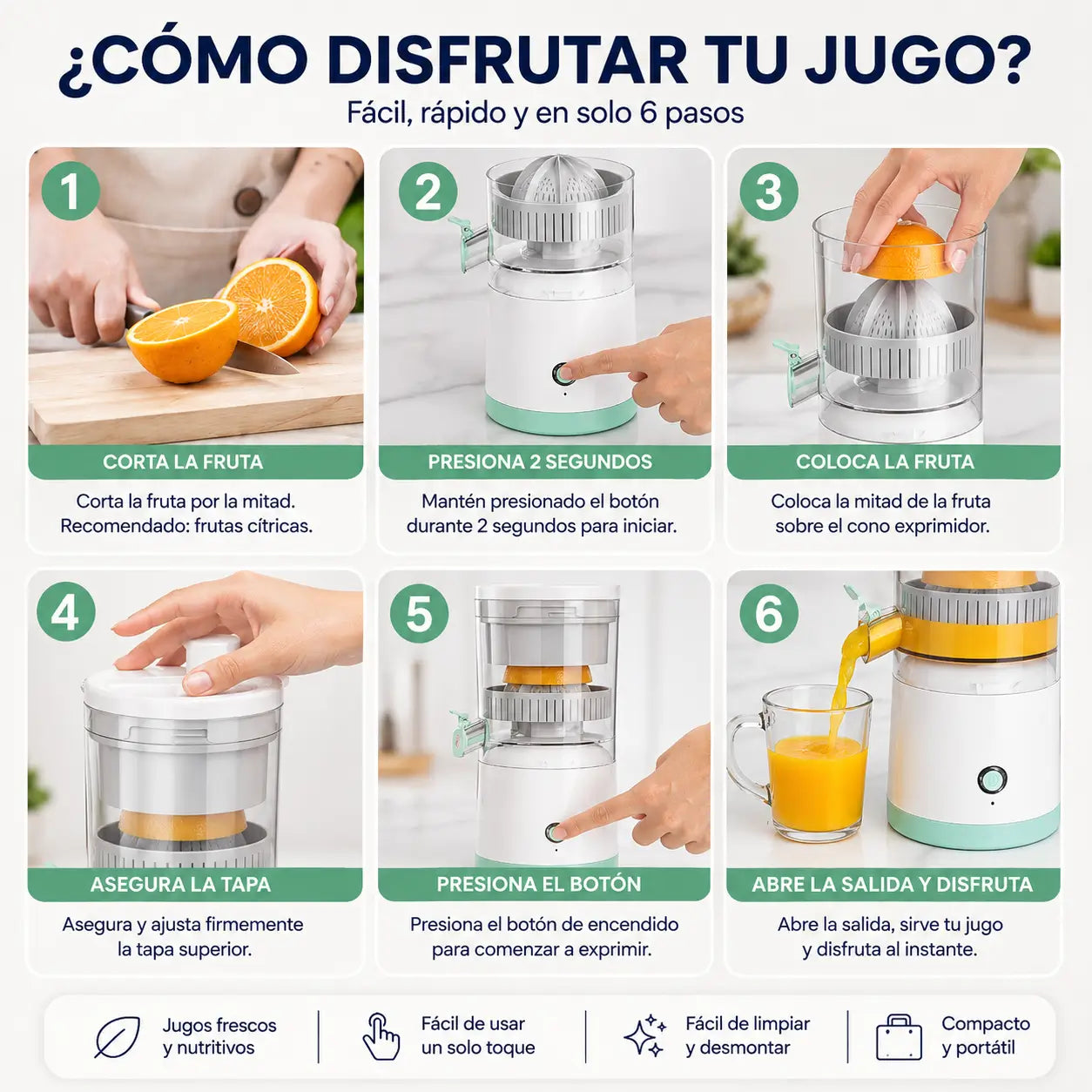 ¿CÓMO DISFRUTAR TU JUGO?
Fácil, rápido y en solo 6 pasos

1
CORTA LA FRUTA
Corta la fruta por la mitad. Recomendado: frutas cítricas.

2
PRESIONA 2 SEGUNDOS
Mantén presionado el botón durante 2 segundos para iniciar.

3
COLOCA LA FRUTA
Coloca la mitad de la fruta sobre el cono exprimidor.

4
ASEGURA LA TAPA
Asegura y ajusta firmemente la tapa superior.

5
PRESIONA EL BOTÓN
Presiona el botón de encendido para comenzar a exprimir.

6
ABRE LA SALIDA Y DISFRUTA
Abre la salida, sirve tu jugo y disfruta al instante.

Jugos frescos y nutritivos

Fácil de usar un solo toque

Fácil de limpiar y desmontar

Compacto y portátil